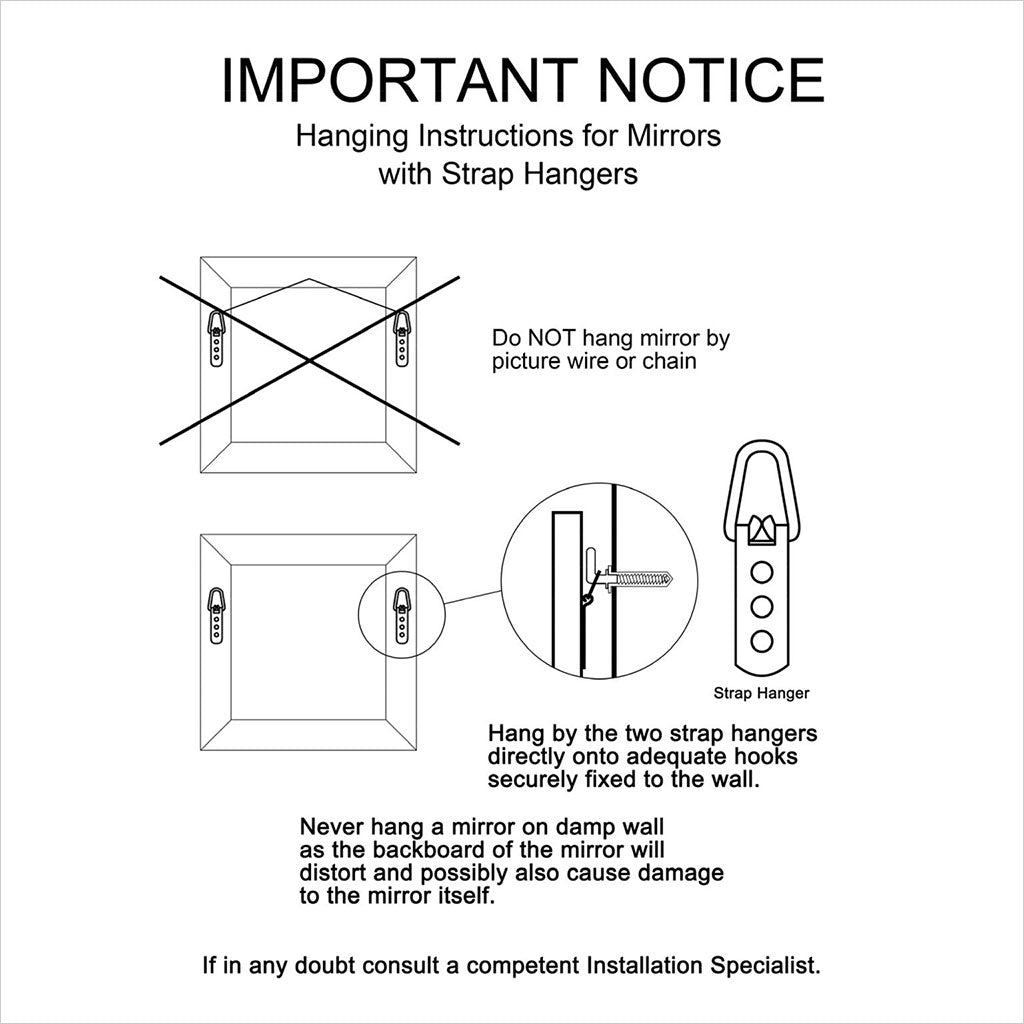 IMPORTANT NOTICE

Hanging Instructions for Mirrors with Strap Hangers

Do NOT hang mirror by picture wire or chain

Strap Hanger

Hang by the two strap hangers directly onto adequate hooks securely fixed to the wall.

Never hang a mirror on damp wall as the backboard of the mirror will distort and possibly also cause damage to the mirror itself.

If in any doubt consult a competent Installation Specialist.